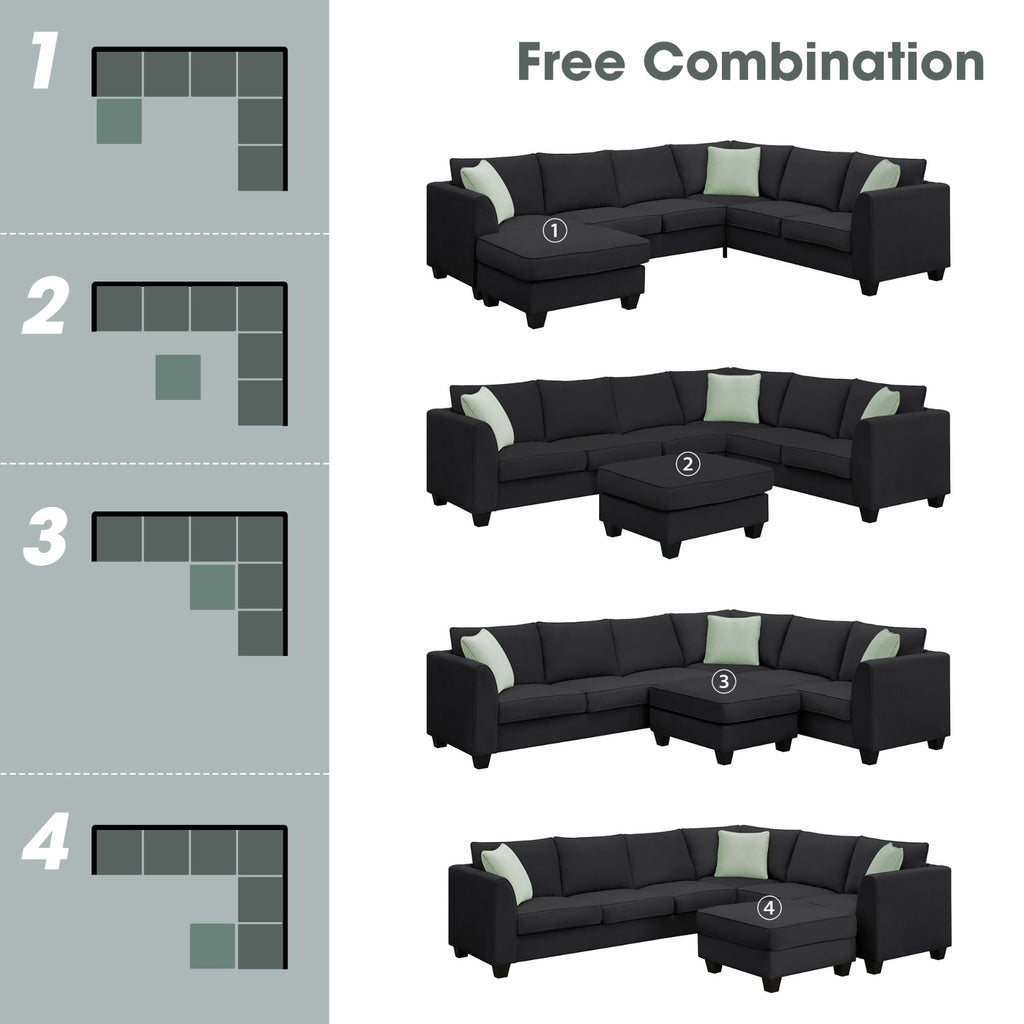 1

2

3

4

Free Combination

①

②

③

④